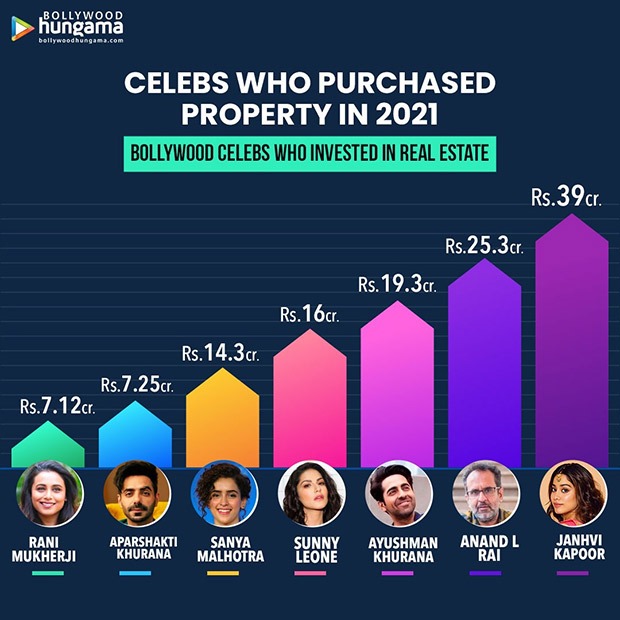 BOLLYWOOD hungama
bollywoodhungama.com

CELEBS WHO PURCHASED PROPERTY IN 2021

BOLLYWOOD CELEBS WHO INVESTED IN REAL ESTATE

Rs.7.12cr.
Rs.7.25cr.
Rs.14.3cr.
Rs.16cr.
Rs.19.3cr.
Rs.25.3cr.
Rs.39cr.

RANI MUKHERJI
APARSHAKTI KHURANA
SANYA MALHOTRA
SUNNY LEONE
AYUSHMAN KHURANA
ANAND L RAI
JANHVI KAPOOR